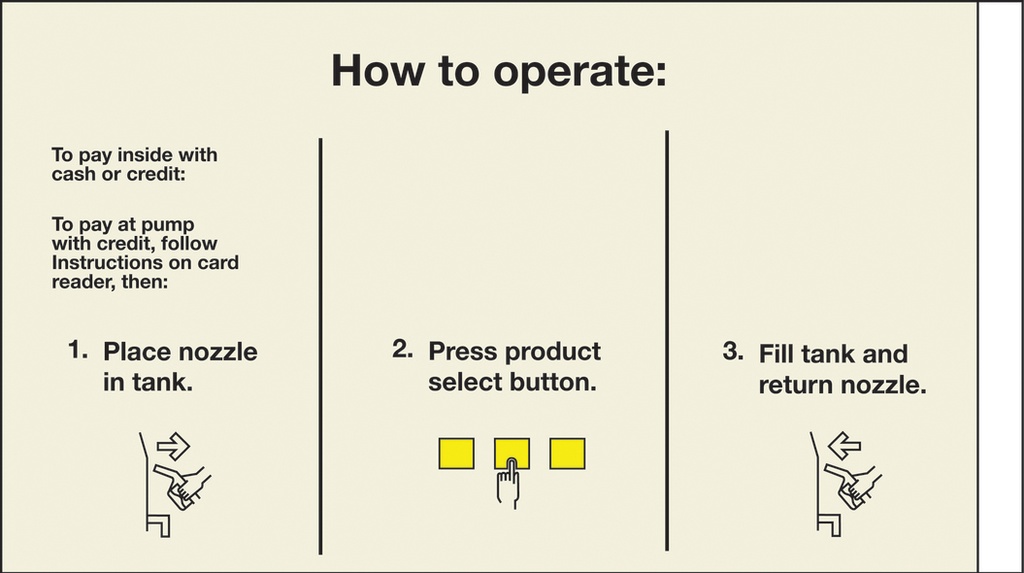 How to operate:

To pay inside with cash or credit:

To pay at pump with credit, follow Instructions on card reader, then:

1. Place nozzle in tank.

2. Press product select button.

3. Fill tank and return nozzle.