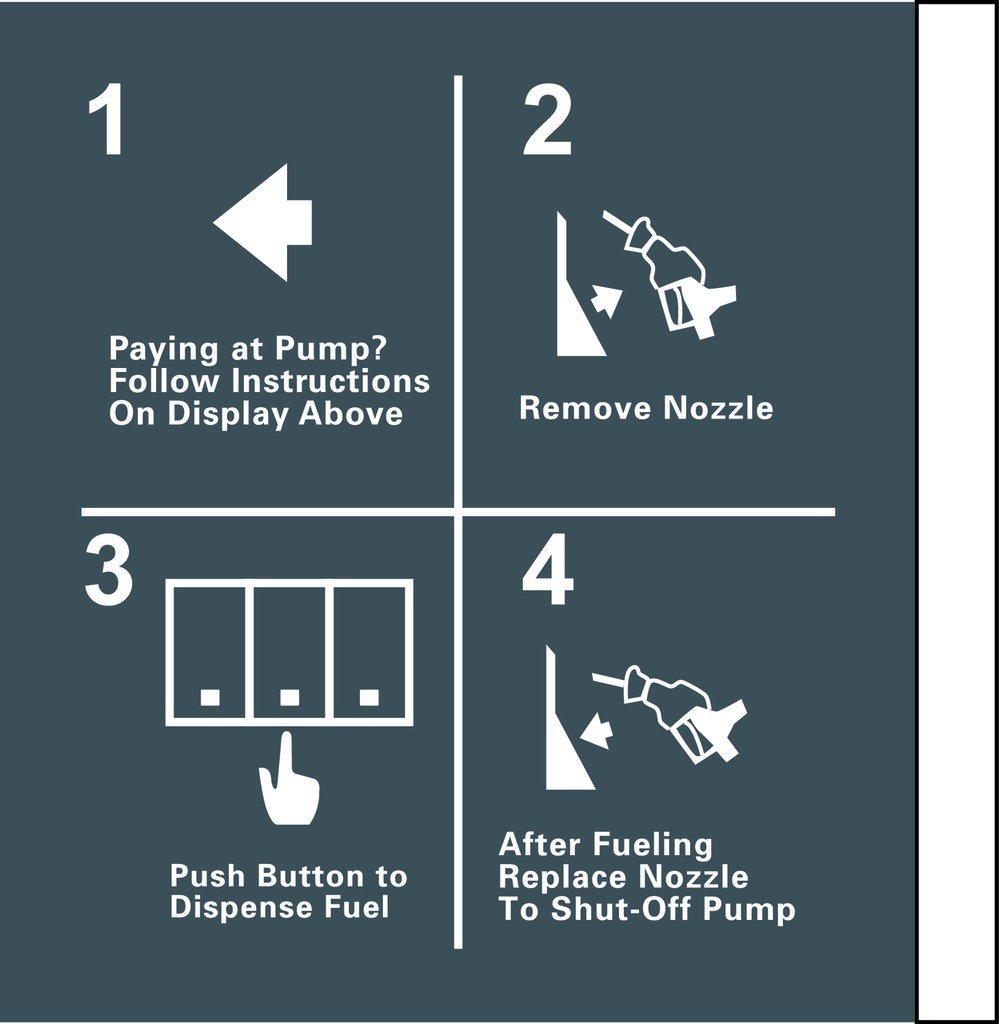 1

Paying at Pump? Follow Instructions On Display Above

2

Remove Nozzle

3

Push Button to Dispense Fuel

4

After Fueling Replace Nozzle To Shut-Off Pump